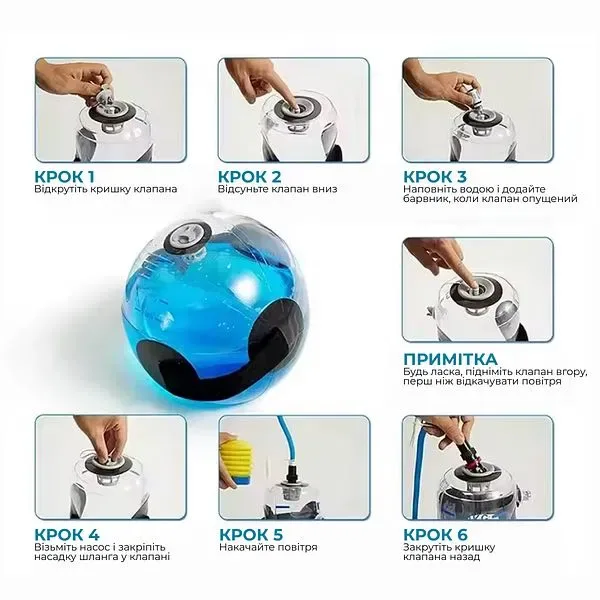 КРОК 1
Відкрутіть кришку клапана

КРОК 2
Відсуньте клапан вниз

КРОК 3
Наповніть водою і додайте барвник, коли клапан опущений

ПРИМІТКА
Будь ласка, підніміть клапан вгору, перш ніж відкачувати повітря

КРОК 4
Візьміть насос і закріпіть насадку шланга у клапані

КРОК 5
Накачайте повітря

КРОК 6
Закрутіть кришку клапана назад