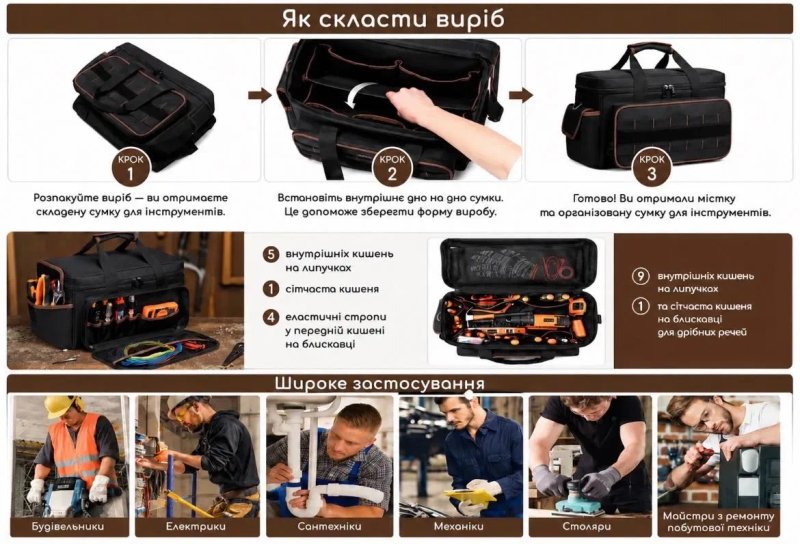 Як скласти виріб

КРОК 1

Розпакуйте виріб — ви отримаєте складену сумку для інструментів.

КРОК 2

Встановіть внутрішнє дно на дно сумки. Це допоможе зберегти форму виробу.

КРОК 3

Готово! Ви отримали містку та організовану сумку для інструментів.

5 внутрішніх кишень на липучках

1 сітчаста кишеня

4 еластичні стропи у передній кишені на блискавці

9 внутрішніх кишень на липучках

1 та сітчаста кишеня на блискавці для дрібних речей

Широке застосування

Будівельники

Електрики

Сантехніки

Механіки

Столяри

Майстри з ремонту побутової техніки