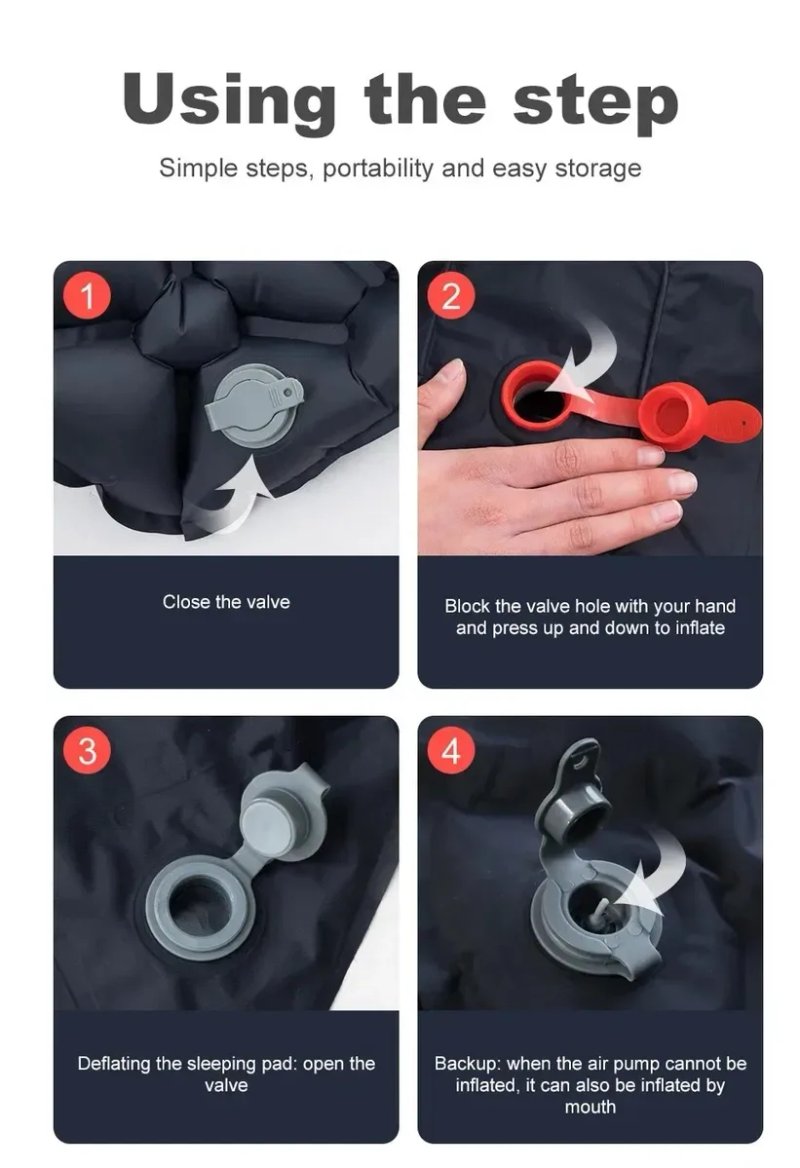 Using the step

Simple steps, portability and easy storage

1

Close the valve

2

Block the valve hole with your hand and press up and down to inflate

3

Deflating the sleeping pad: open the valve

4

Backup: when the air pump cannot be inflated, it can also be inflated by mouth