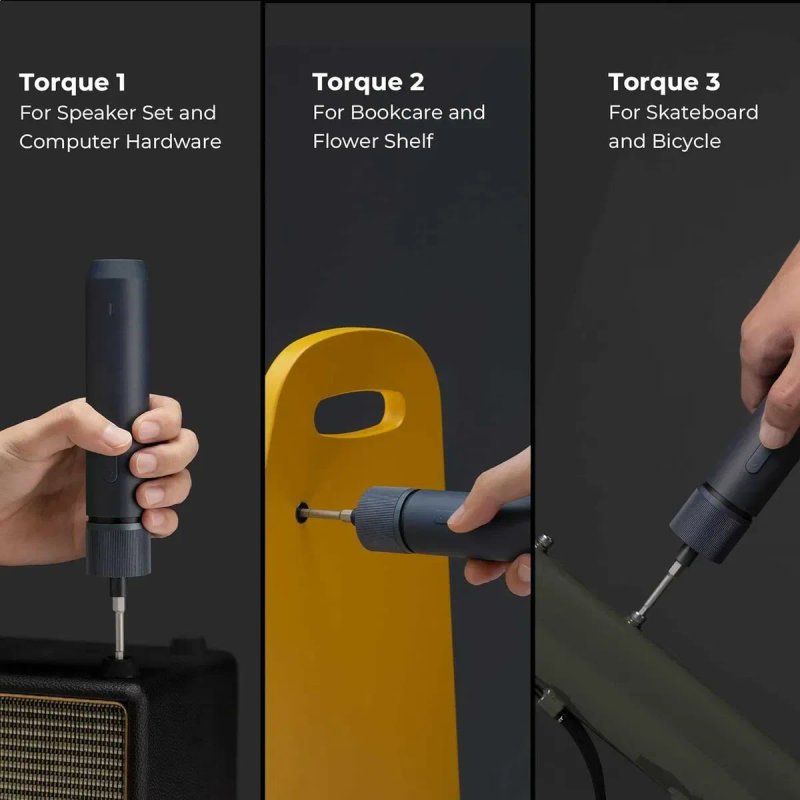 Torque 1
For Speaker Set and Computer Hardware

Torque 2
For Bookcare and Flower Shelf

Torque 3
For Skateboard and Bicycle