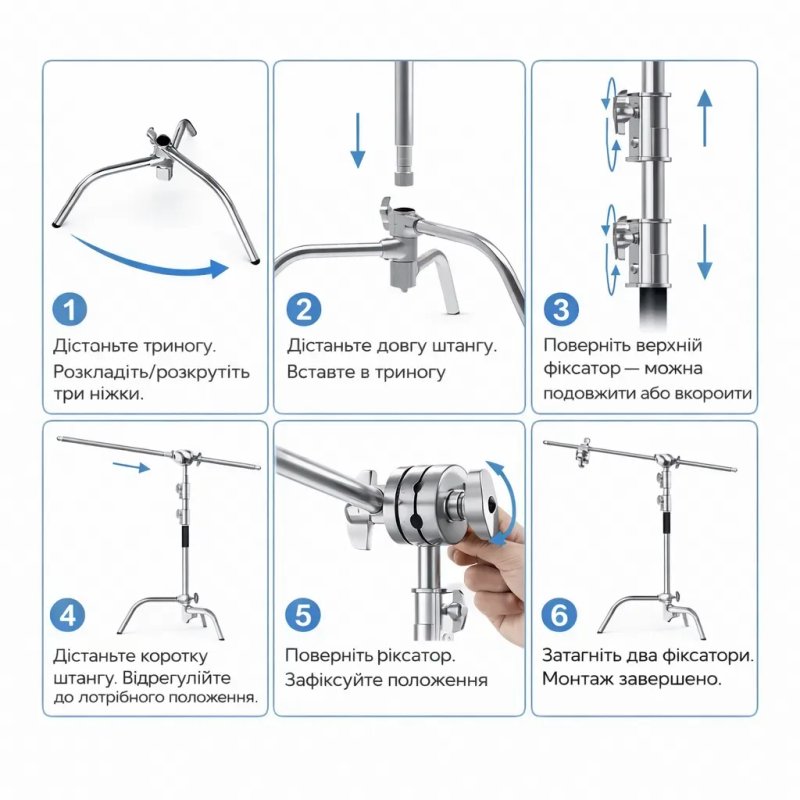 1
Дістаньте триногу.
Розкладіть/розкрутіть три ніжки.

2
Дістаньте довгу штангу.
Вставте в триногу

3
Поверніть верхній фіксатор — можна подовжити або вкороити

4
Дістаньте коротку штангу. Відрегулійте до лотрібного положення.

5
Поверніть ріксатор.
Зафіксуйте положення

6
Затагніть два фіксатори.
Монтаж завершено.