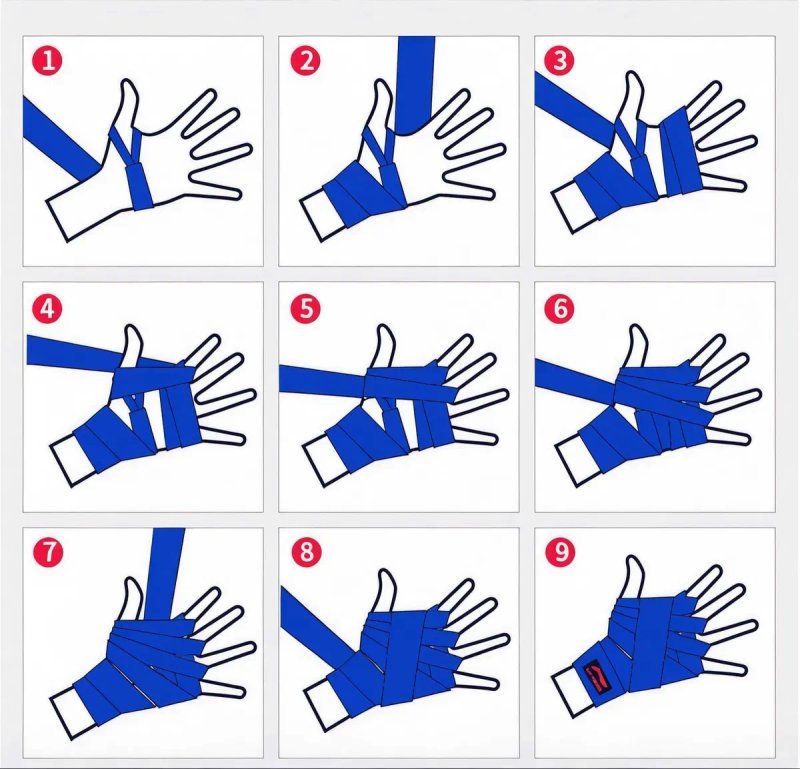 1
2
3
4
5
6
7
8
9